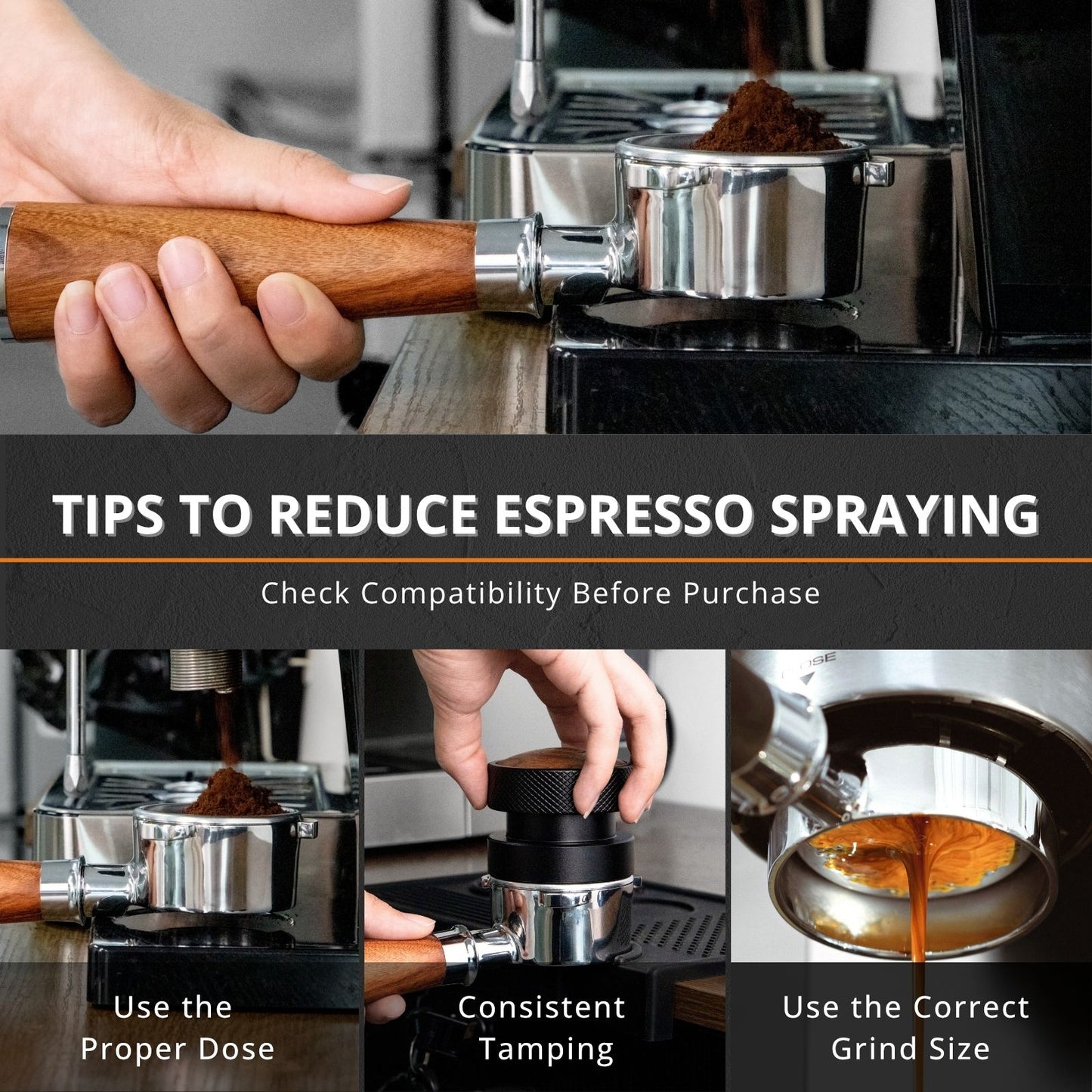 TIPS TO REDUCE ESPRESSO SPRAYING

Check Compatibility Before Purchase

DOSE

Use the Proper Dose

Consistent Tamping

Use the Correct Grind Size