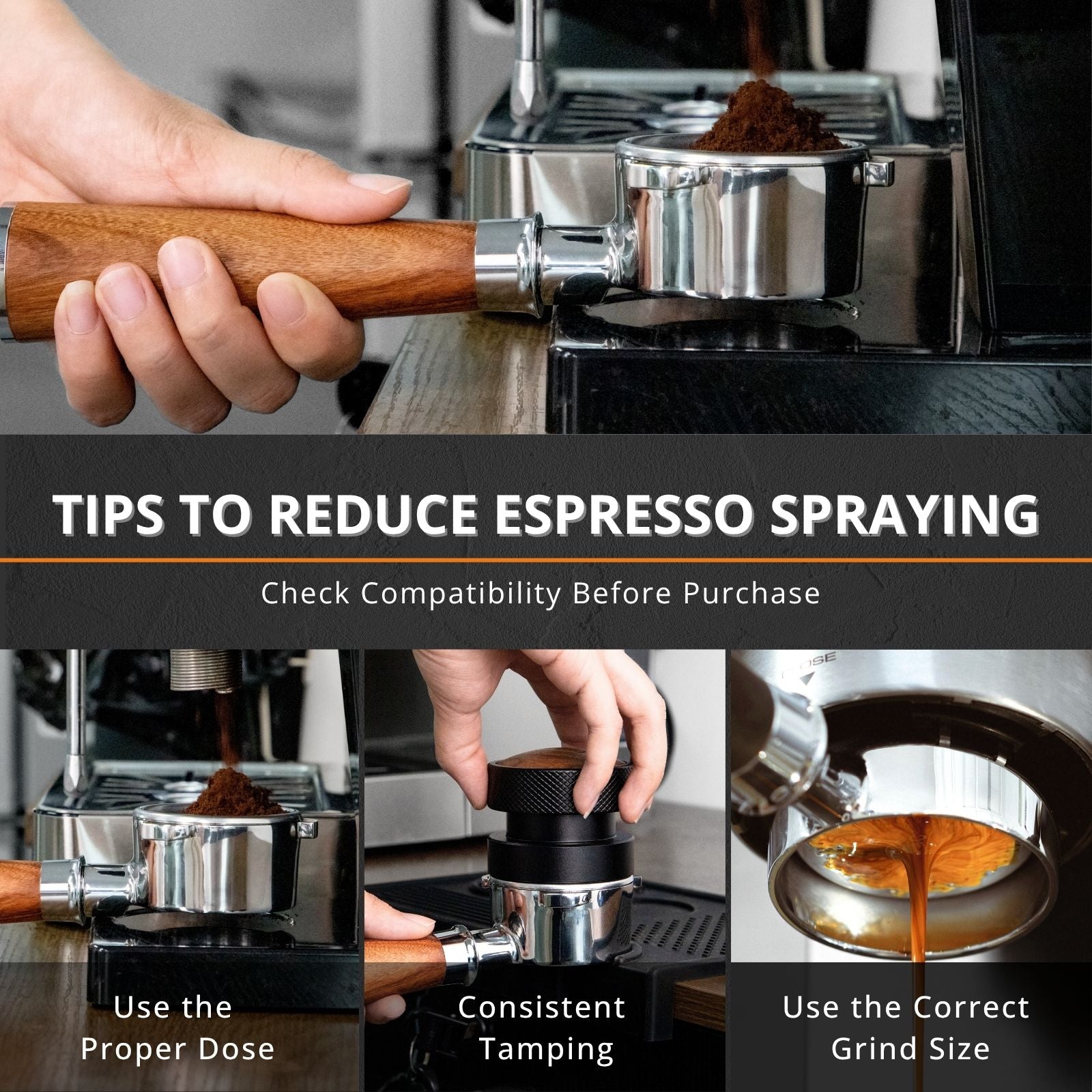 TIPS TO REDUCE ESPRESSO SPRAYING

Check Compatibility Before Purchase

DOSE

Use the Proper Dose

Consistent Tamping

Use the Correct Grind Size