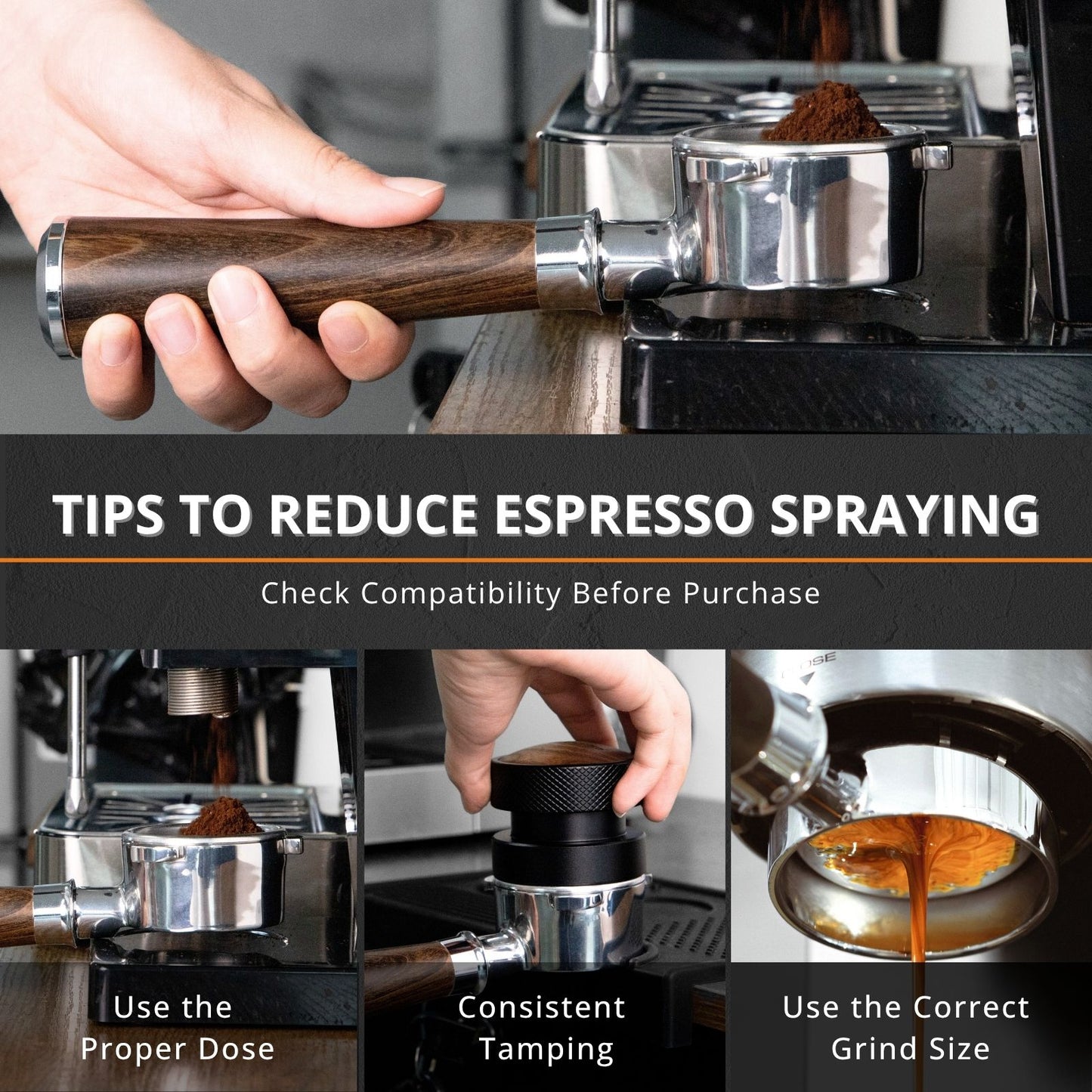 TIPS TO REDUCE ESPRESSO SPRAYING

Check Compatibility Before Purchase

DOSE

Use the Proper Dose

Consistent Tamping

Use the Correct Grind Size