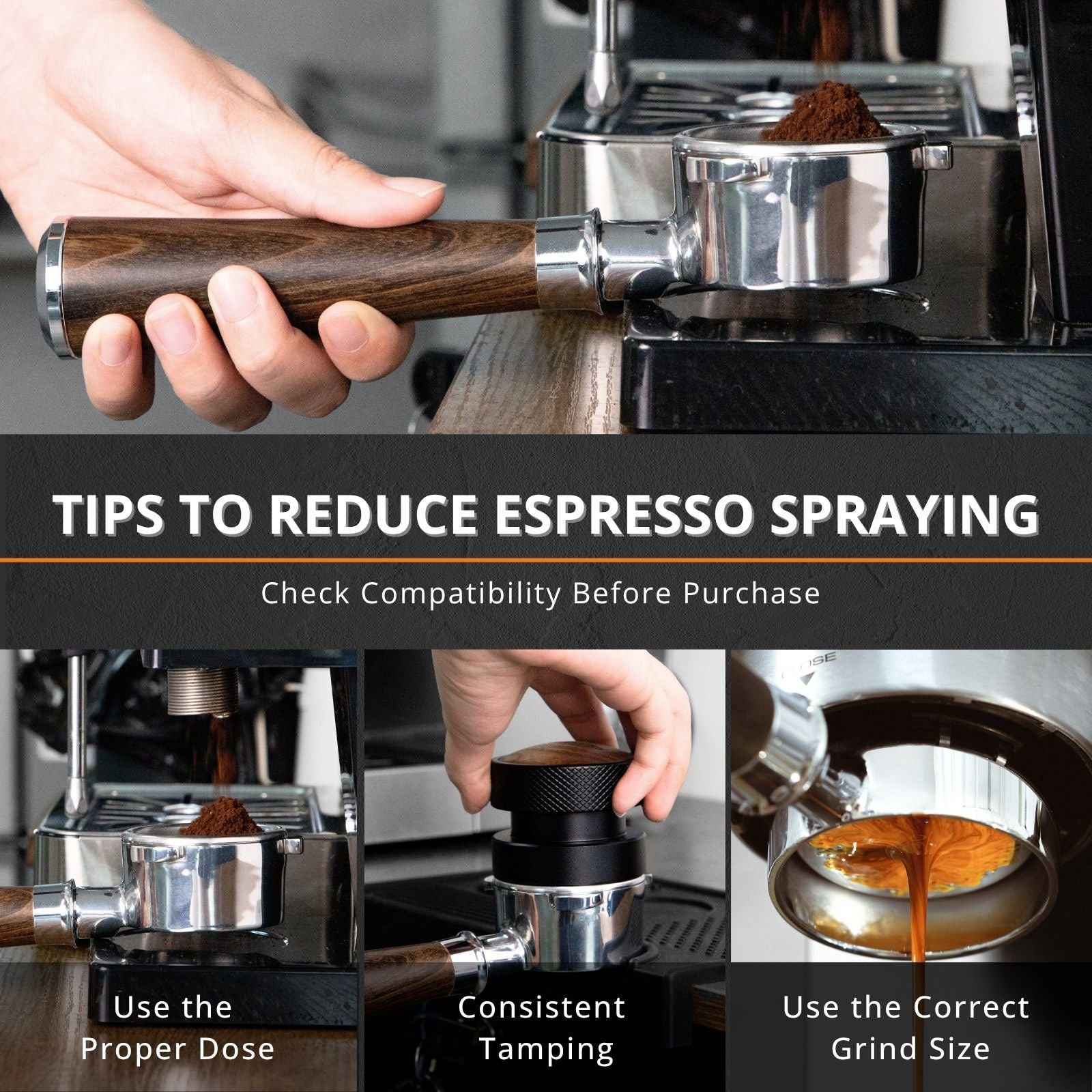 TIPS TO REDUCE ESPRESSO SPRAYING

Check Compatibility Before Purchase

DOSE

Use the Proper Dose

Consistent Tamping

Use the Correct Grind Size