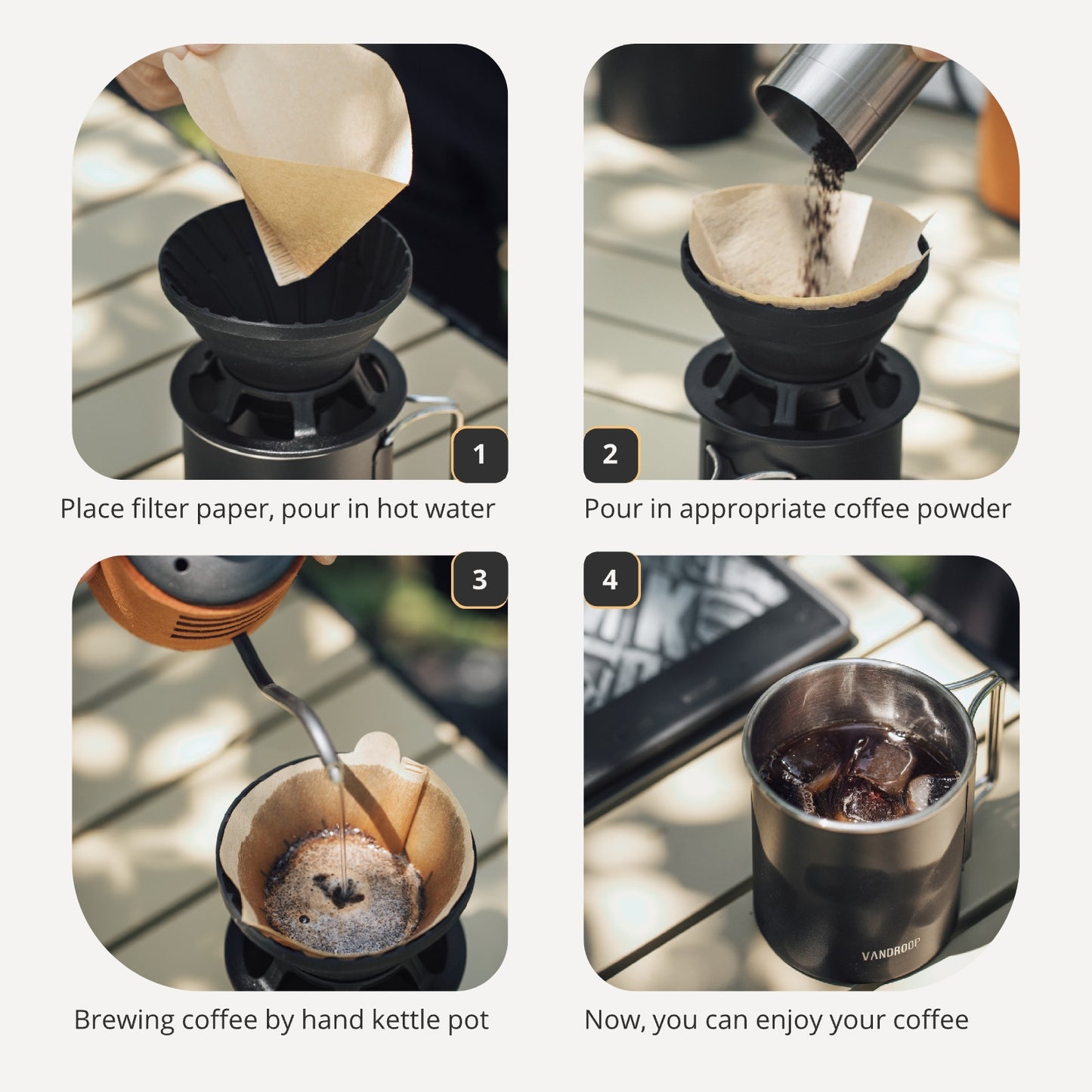 1

Place filter paper, pour in hot water

2

Pour in appropriate coffee powder

3

Brewing coffee by hand kettle pot

4

VANDROOP

Now, you can enjoy your coffee